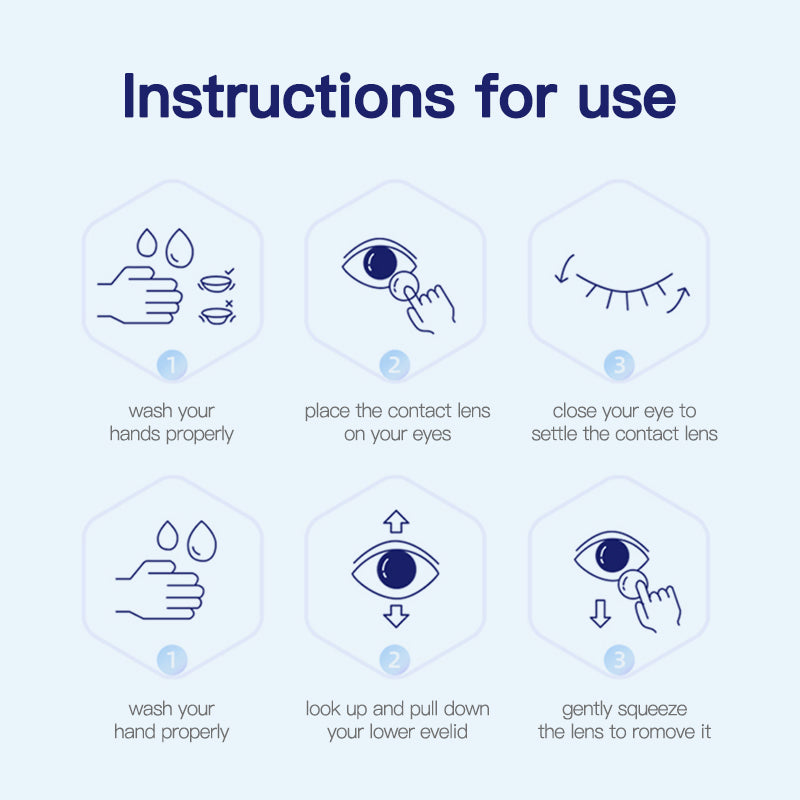 Instructions for use

1

wash your hands properly

2

place the contact lens on your eyes

3

close your eye to settle the contact lens

1

wash your hand properly

2

look up and pull down your lower evelid

3

gently squeeze the lens to romove it